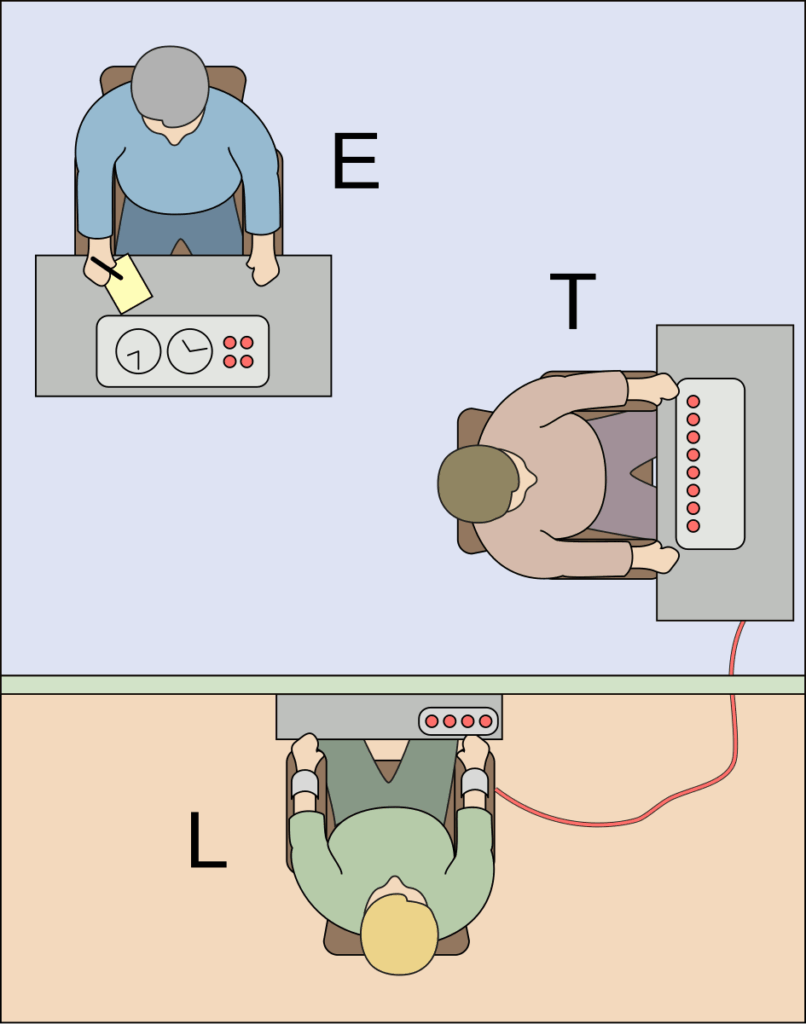 E

T

L